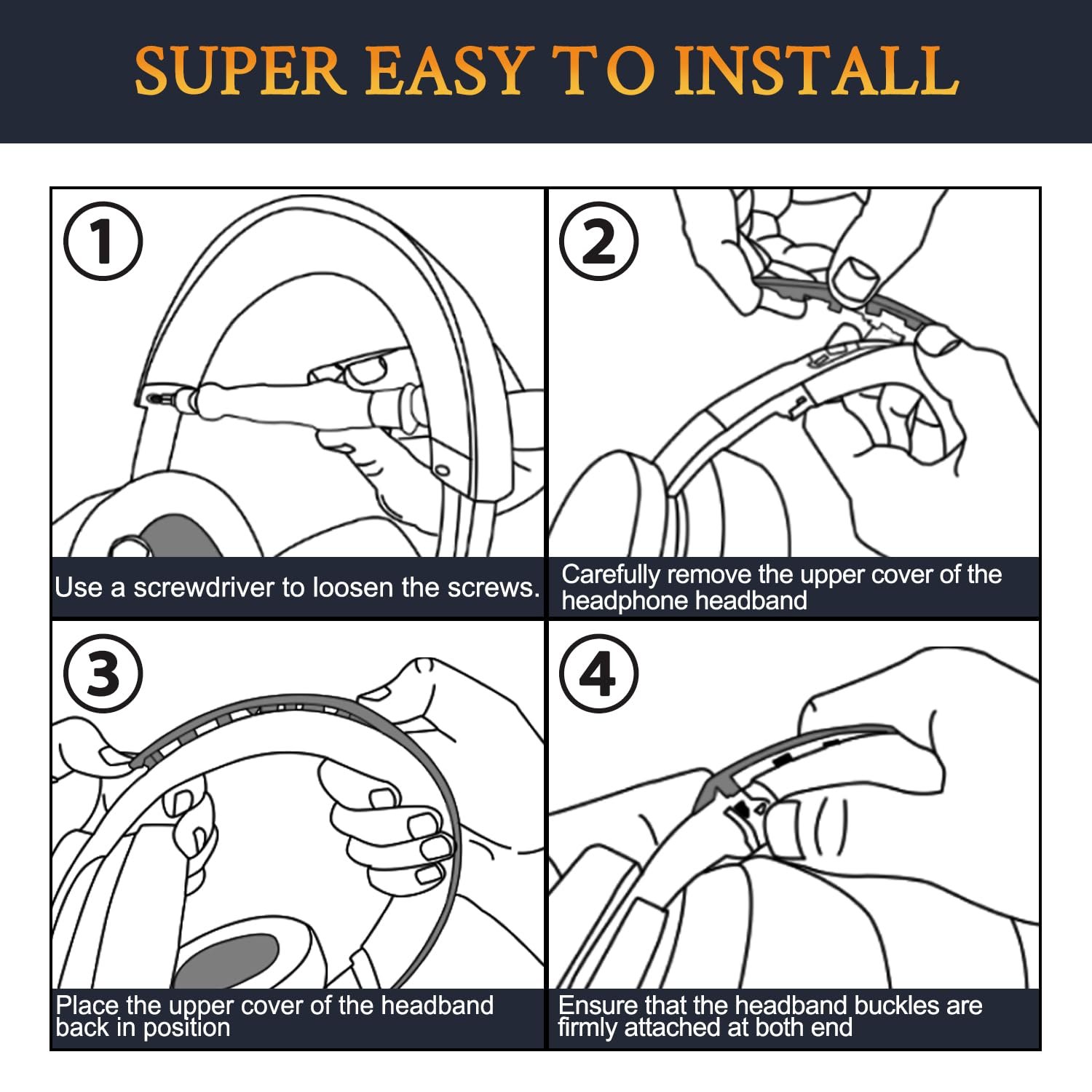 SUPER EASY TO INSTALL

1

Use a screwdriver to loosen the screws.

2

Carefully remove the upper cover of the headphone headband

3

Place the upper cover of the headband back in position

4

Ensure that the headband buckles are firmly attached at both end