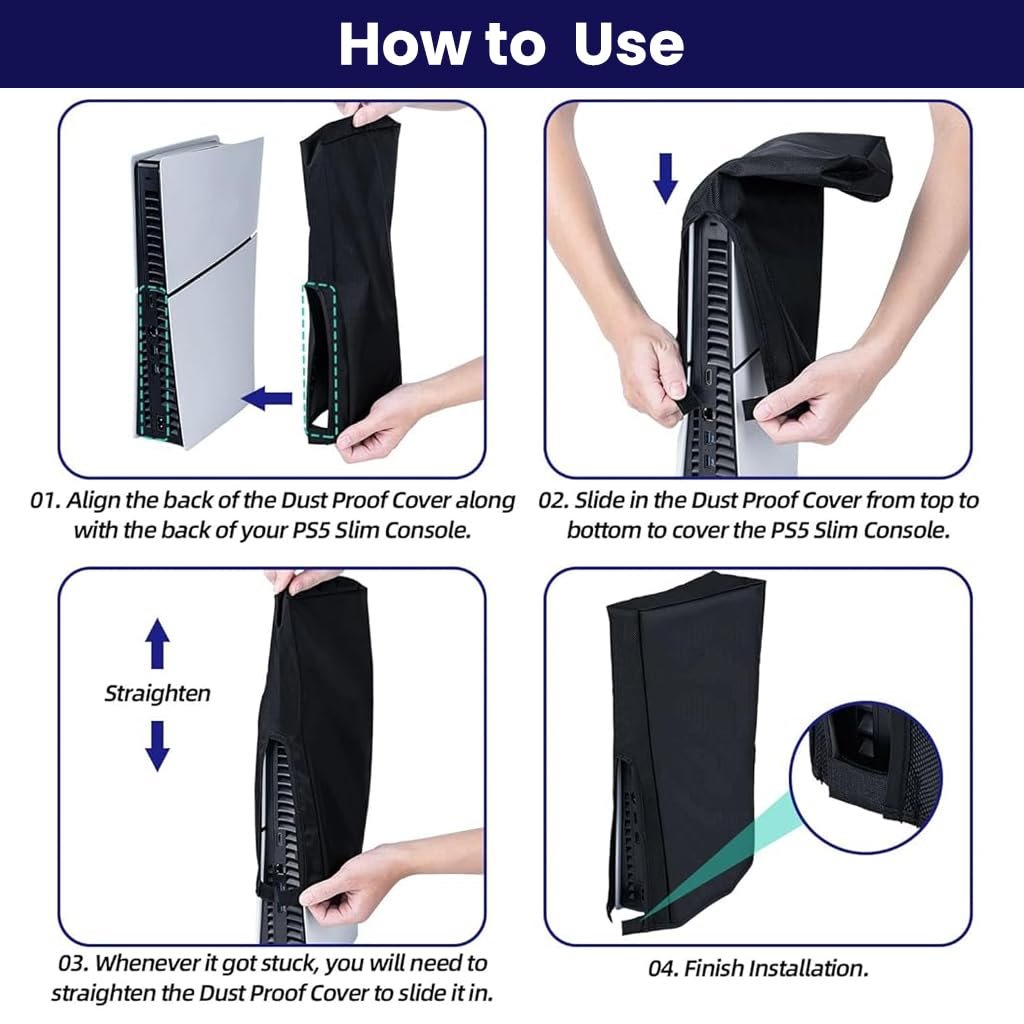 How to Use

01. Align the back of the Dust Proof Cover along with the back of your PS5 Slim Console.

02. Slide in the Dust Proof Cover from top to bottom to cover the PS5 Slim Console.

Straighten

03. Whenever it got stuck, you will need to straighten the Dust Proof Cover to slide it in.

04. Finish Installation.