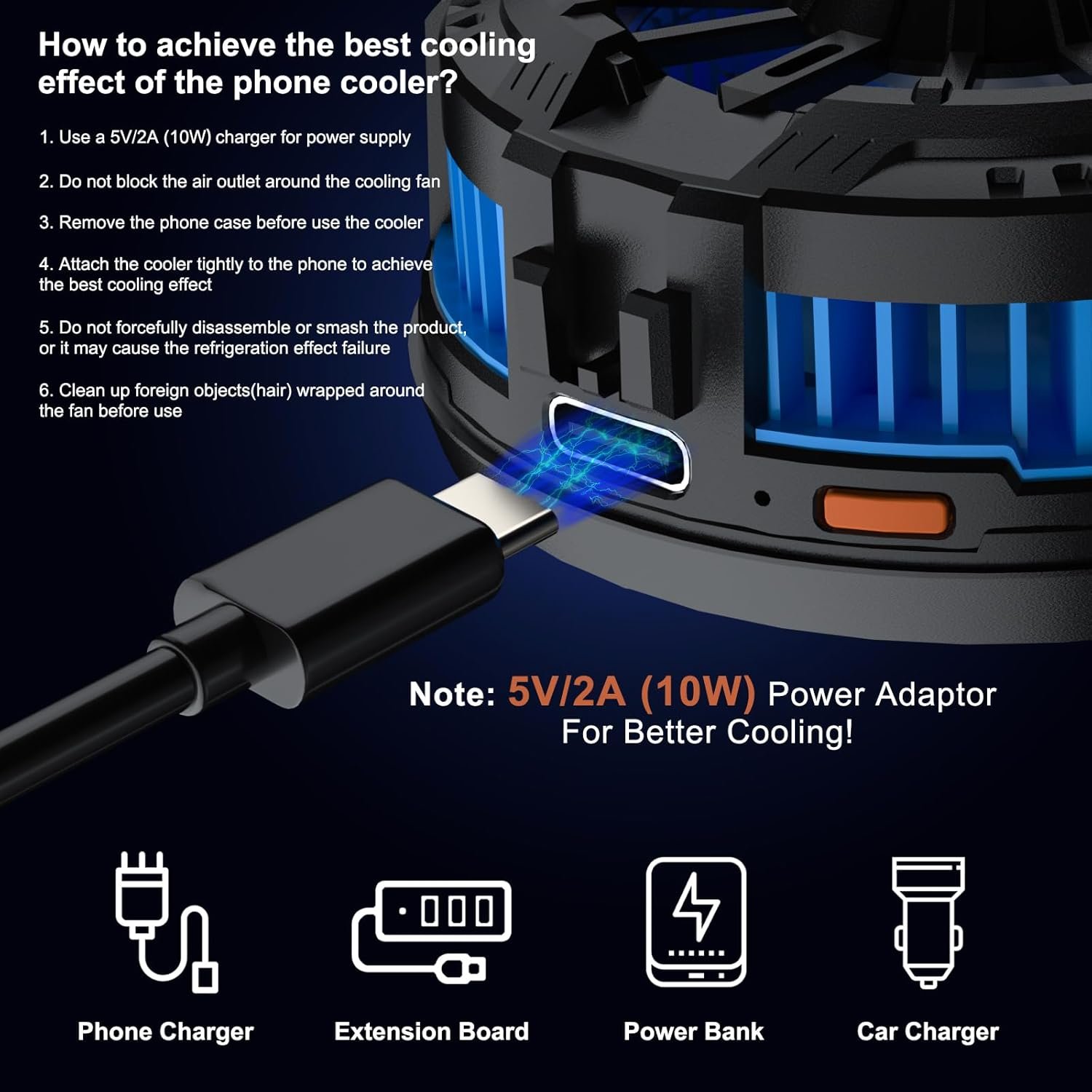 How to achieve the best cooling effect of the phone cooler?

1. Use a 5V/2A (10W) charger for power supply

2. Do not block the air outlet around the cooling fan

3. Remove the phone case before use the cooler

4. Attach the cooler tightly to the phone to achieve the best cooling effect

5. Do not forcefully disassemble or smash the product, or it may cause the refrigeration effect failure

6. Clean up foreign objects(hair) wrapped around the fan before use

Note: 5V/2A (10W) Power Adaptor For Better Cooling!

Phone Charger

Extension Board

Power Bank

Car Charger