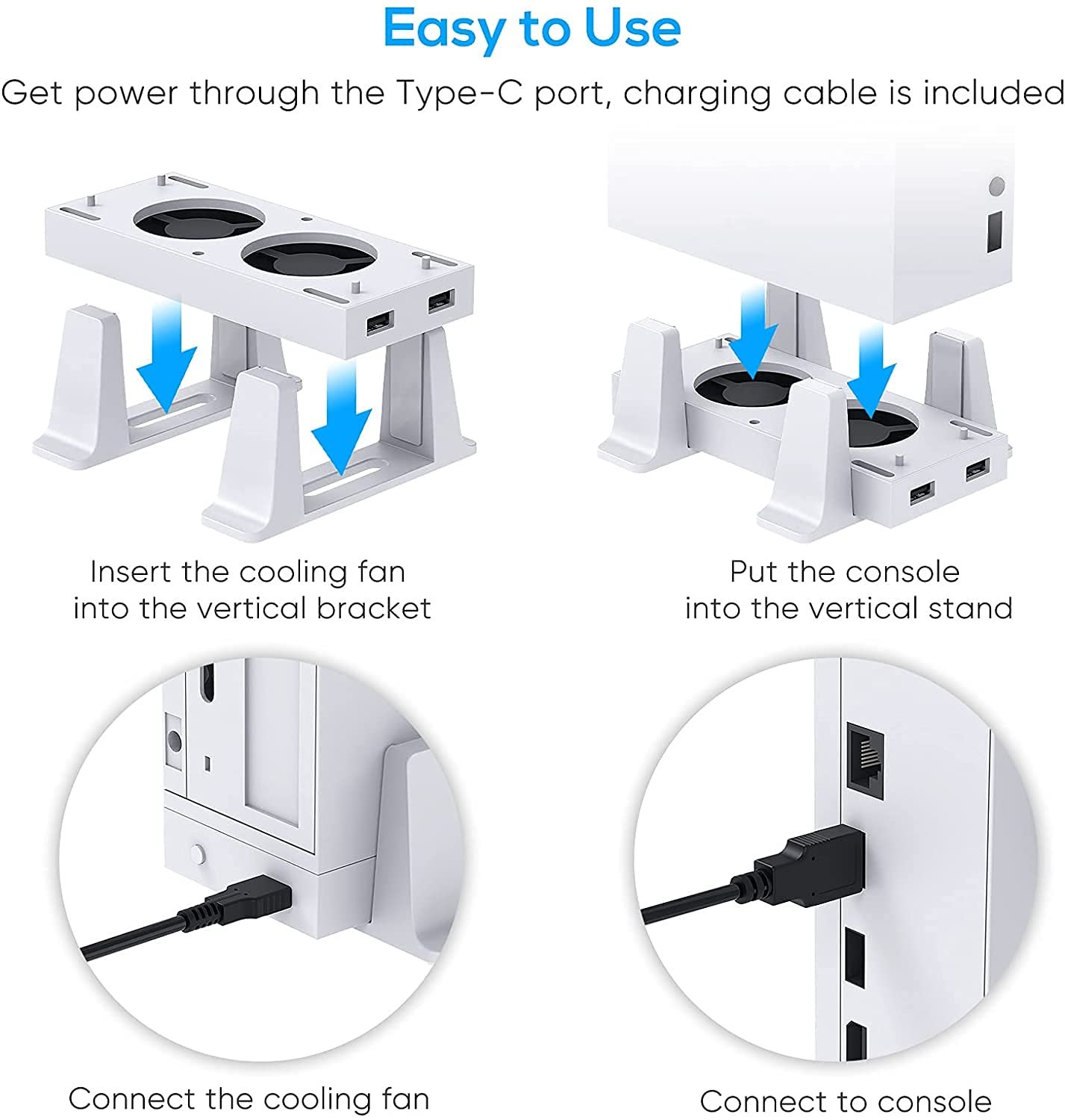 Easy to Use

Get power through the Type-C port, charging cable is included

Insert the cooling fan into the vertical bracket

Put the console into the vertical stand

Connect the cooling fan

Connect to console