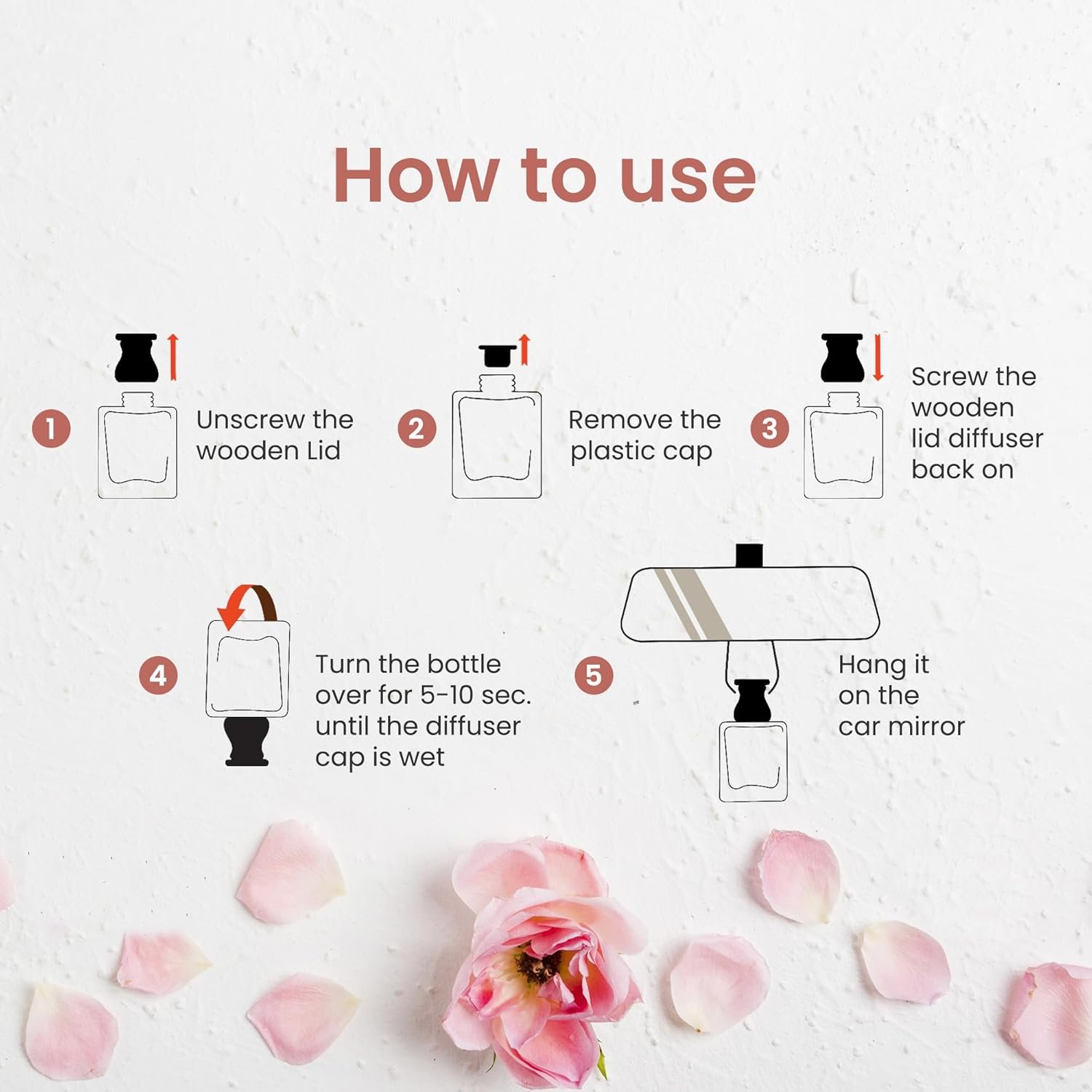 How to use

1 Unscrew the wooden Lid

2 Remove the plastic cap

3 Screw the wooden lid diffuser back on

4 Turn the bottle over for 5-10 sec. until the diffuser cap is wet

5 Hang it on the car mirror