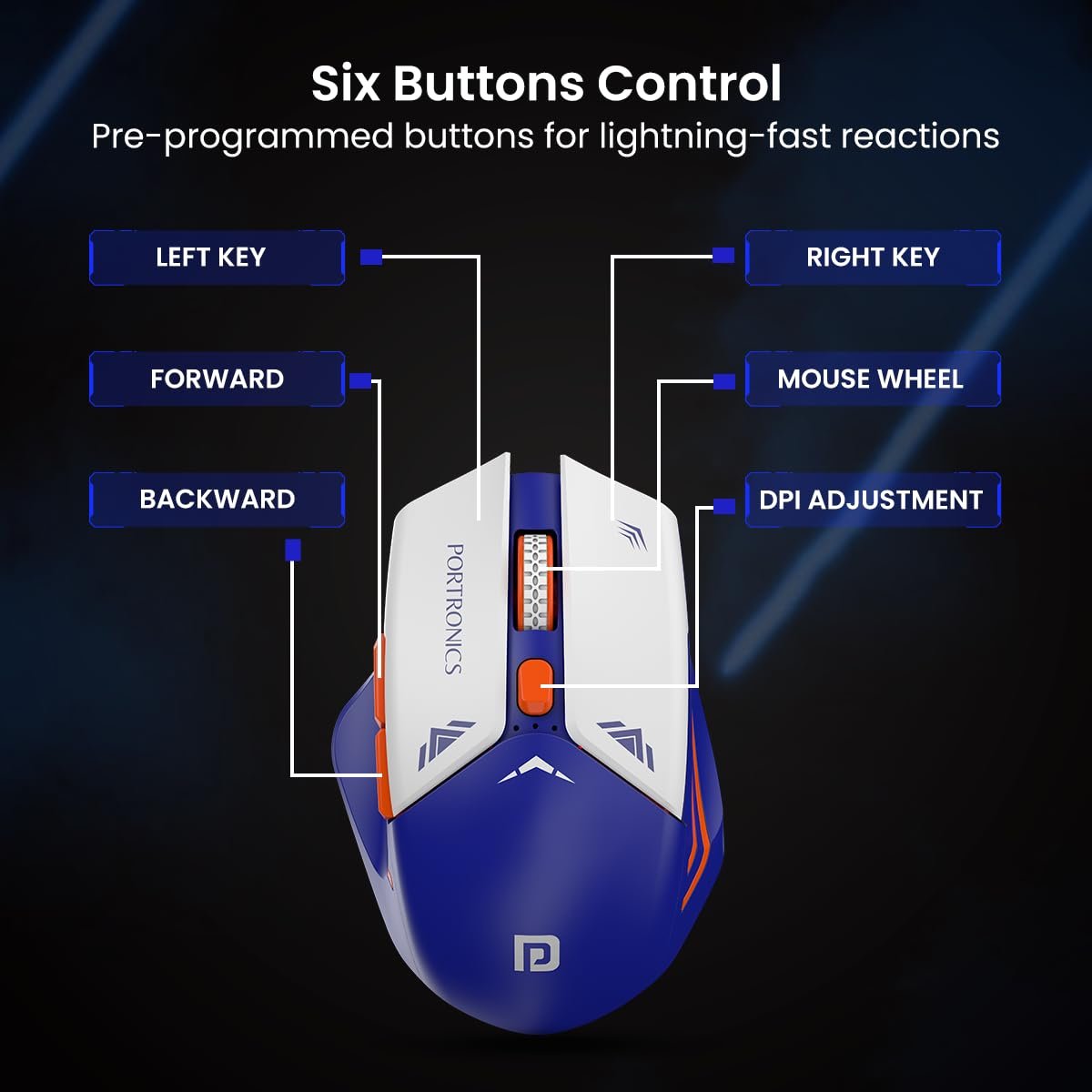 Six Buttons Control
Pre-programmed buttons for lightning-fast reactions

LEFT KEY

FORWARD

BACKWARD

RIGHT KEY

MOUSE WHEEL

DPI ADJUSTMENT

PORTRONICS