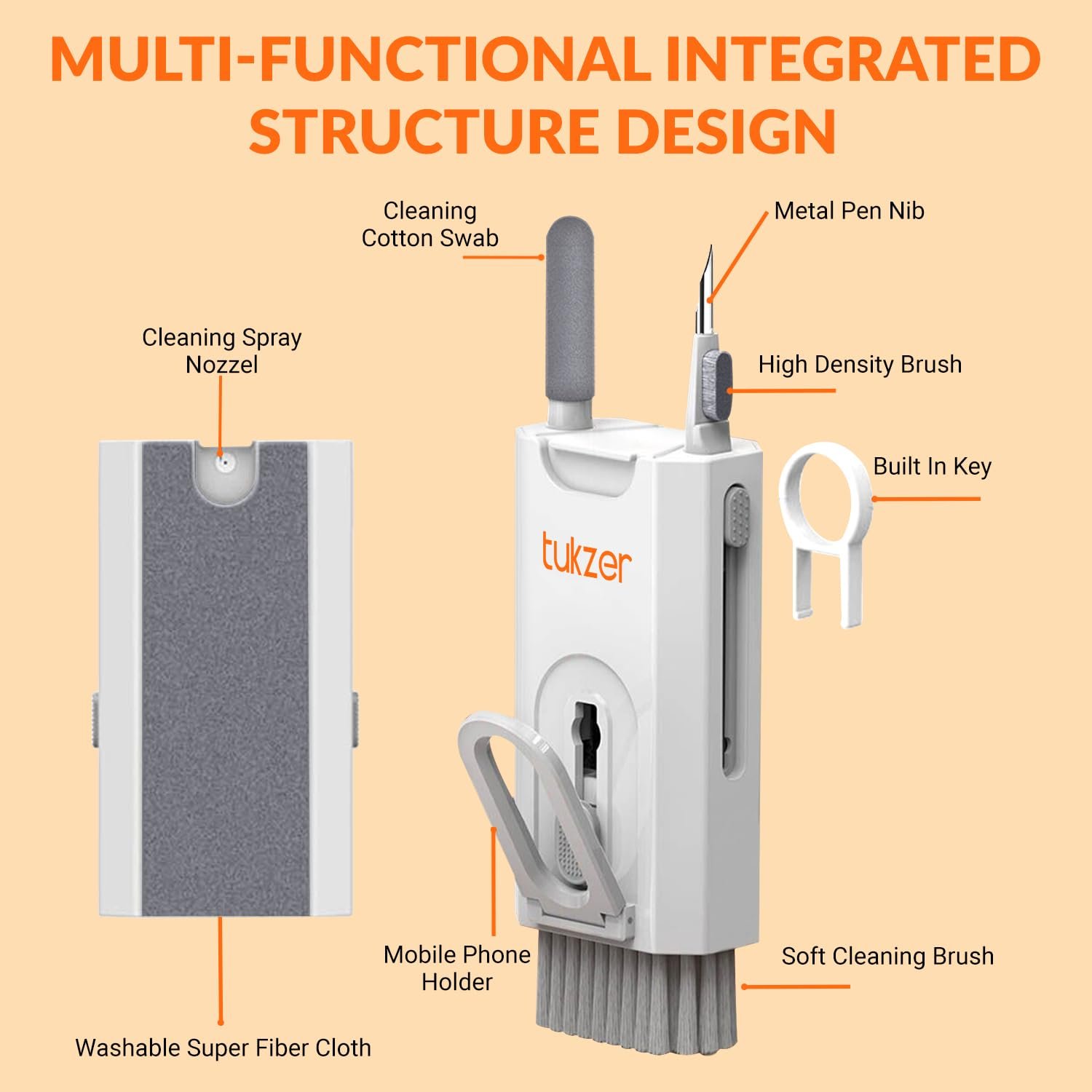 MULTI-FUNCTIONAL INTEGRATED STRUCTURE DESIGN

Cleaning Cotton Swab

Metal Pen Nib

Cleaning Spray Nozzel

High Density Brush

Built In Key

tukzer

Mobile Phone Holder

Soft Cleaning Brush

Washable Super Fiber Cloth