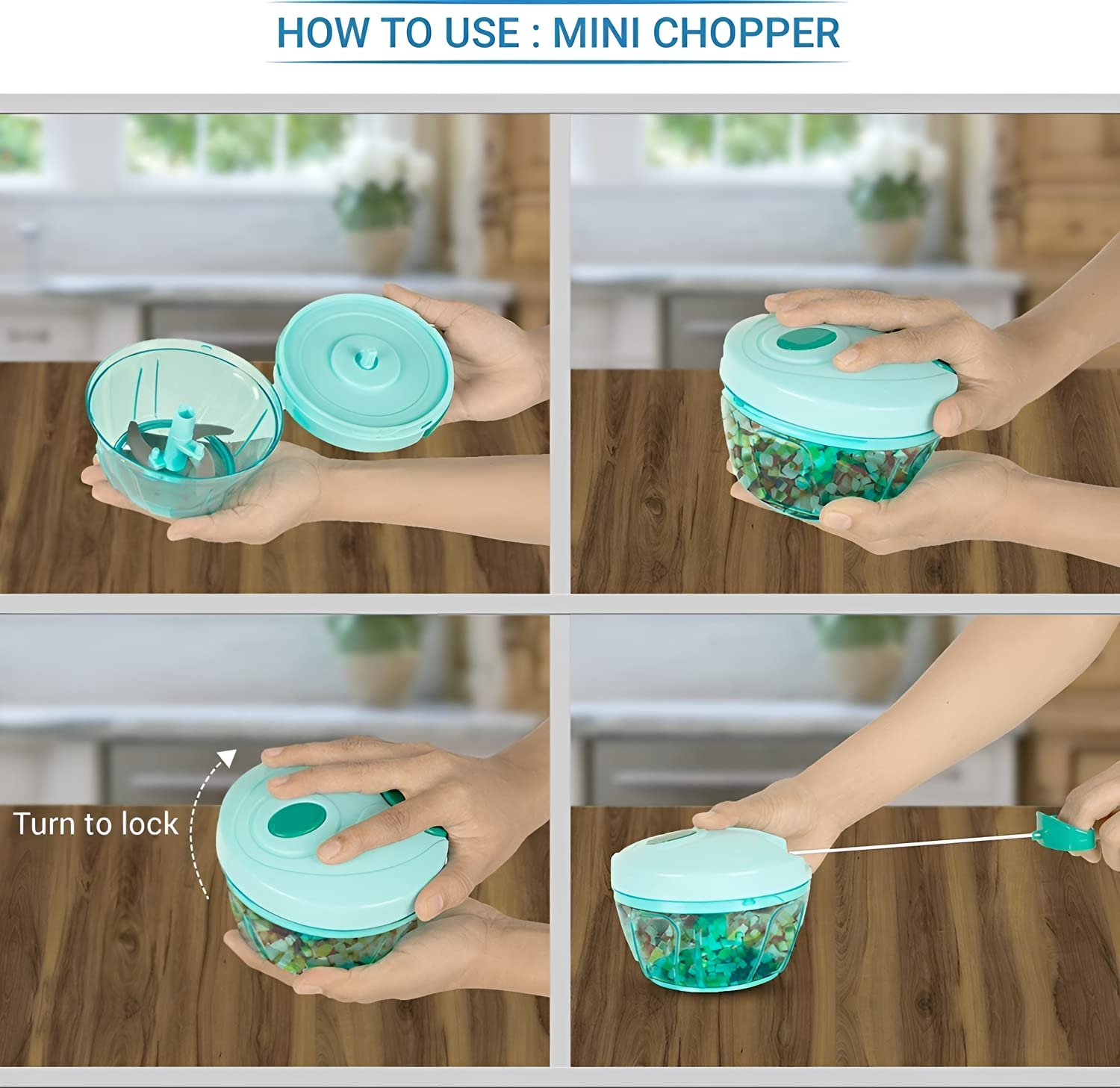 HOW TO USE : MINI CHOPPER

Turn to lock