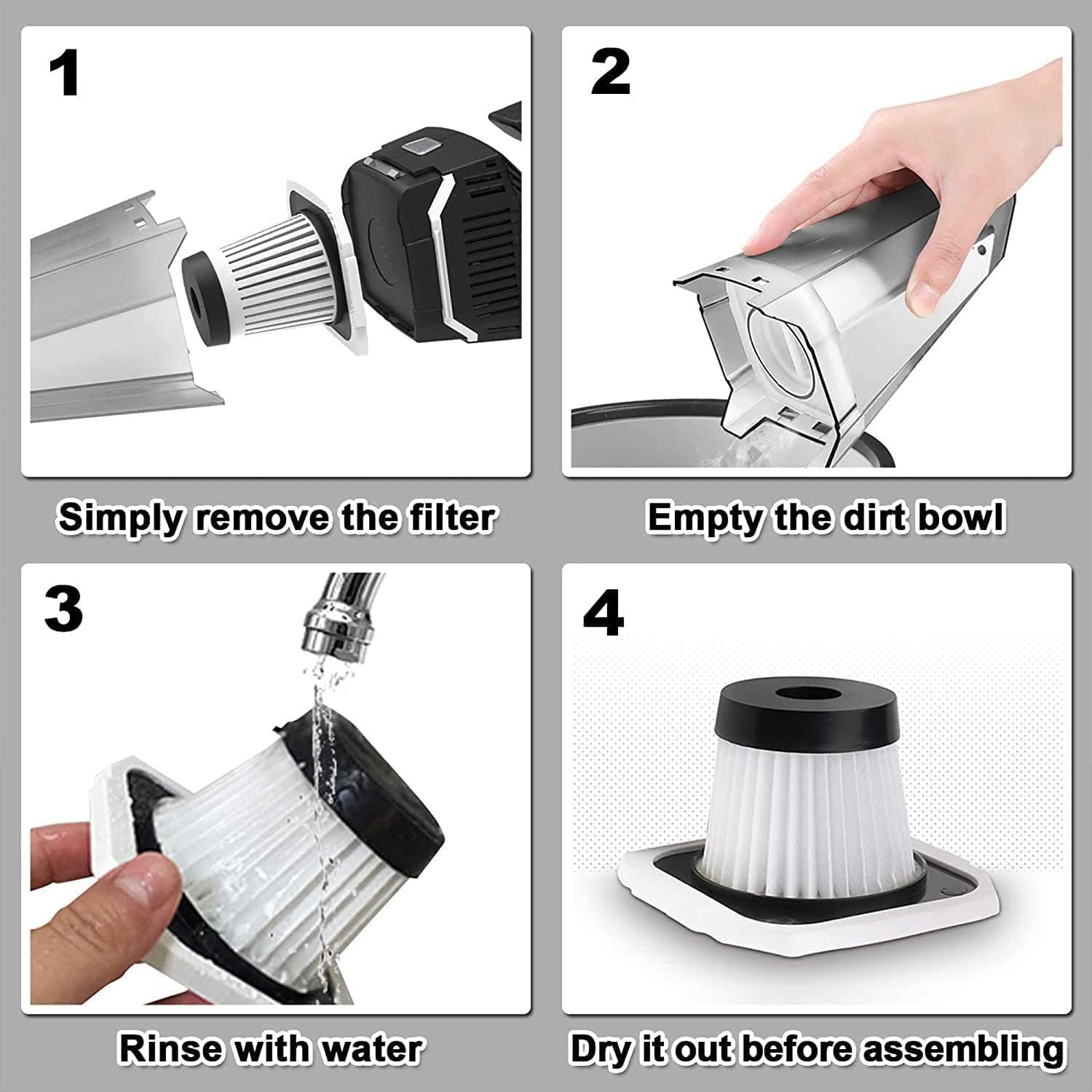 1

Simply remove the filter

2

Empty the dirt bowl

3

Rinse with water

4

Dry it out before assembling