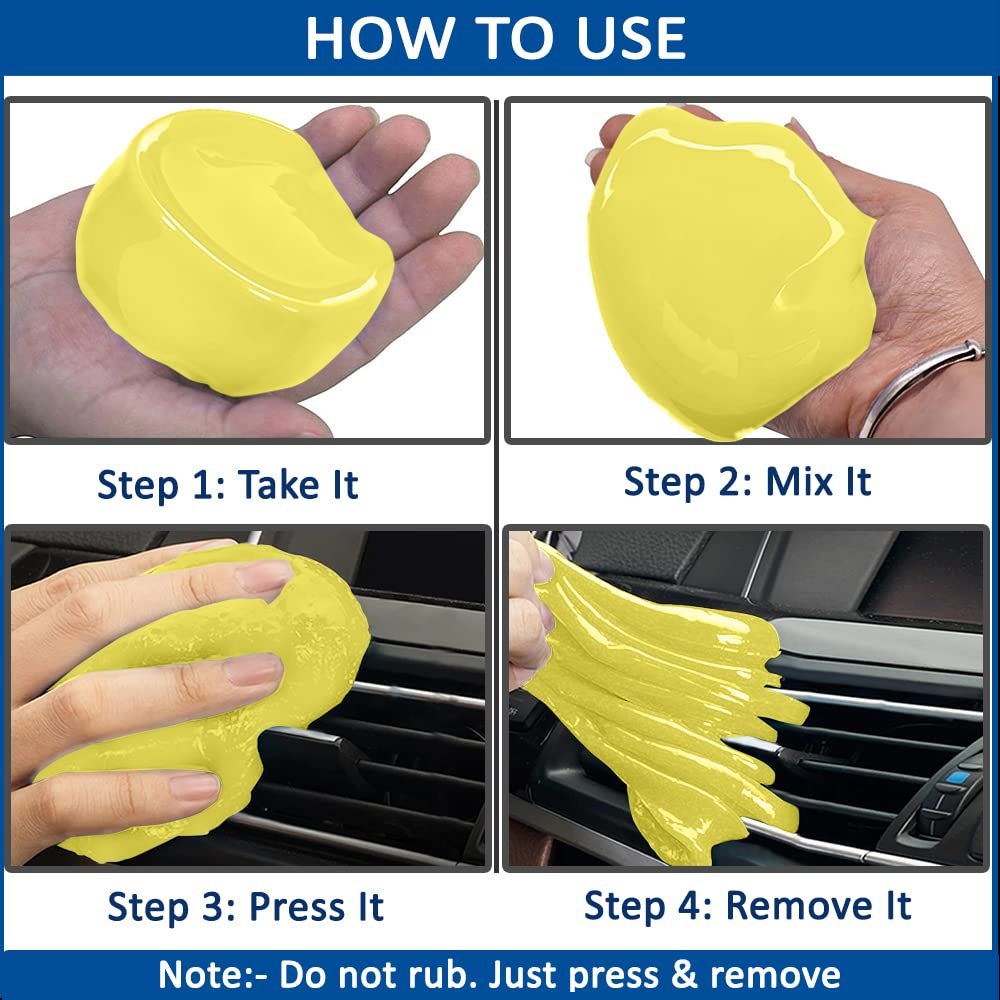 HOW TO USE

Step 1: Take It

Step 2: Mix It

Step 3: Press It

Step 4: Remove It

Note:- Do not rub. Just press & remove