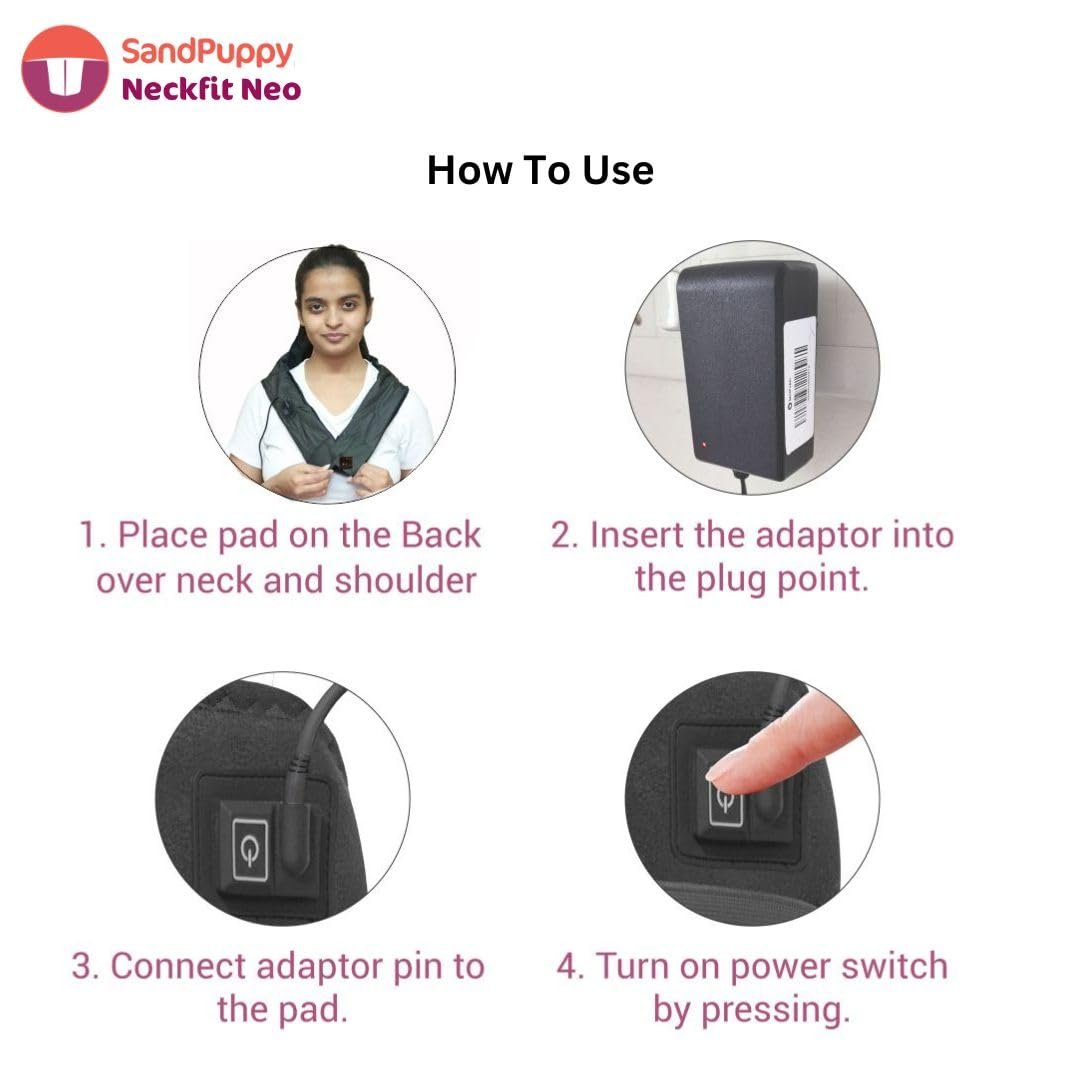 SandPuppy
Neckfit Neo

How To Use

1. Place pad on the Back over neck and shoulder

2. Insert the adaptor into the plug point.

3. Connect adaptor pin to the pad.

4. Turn on power switch by pressing.