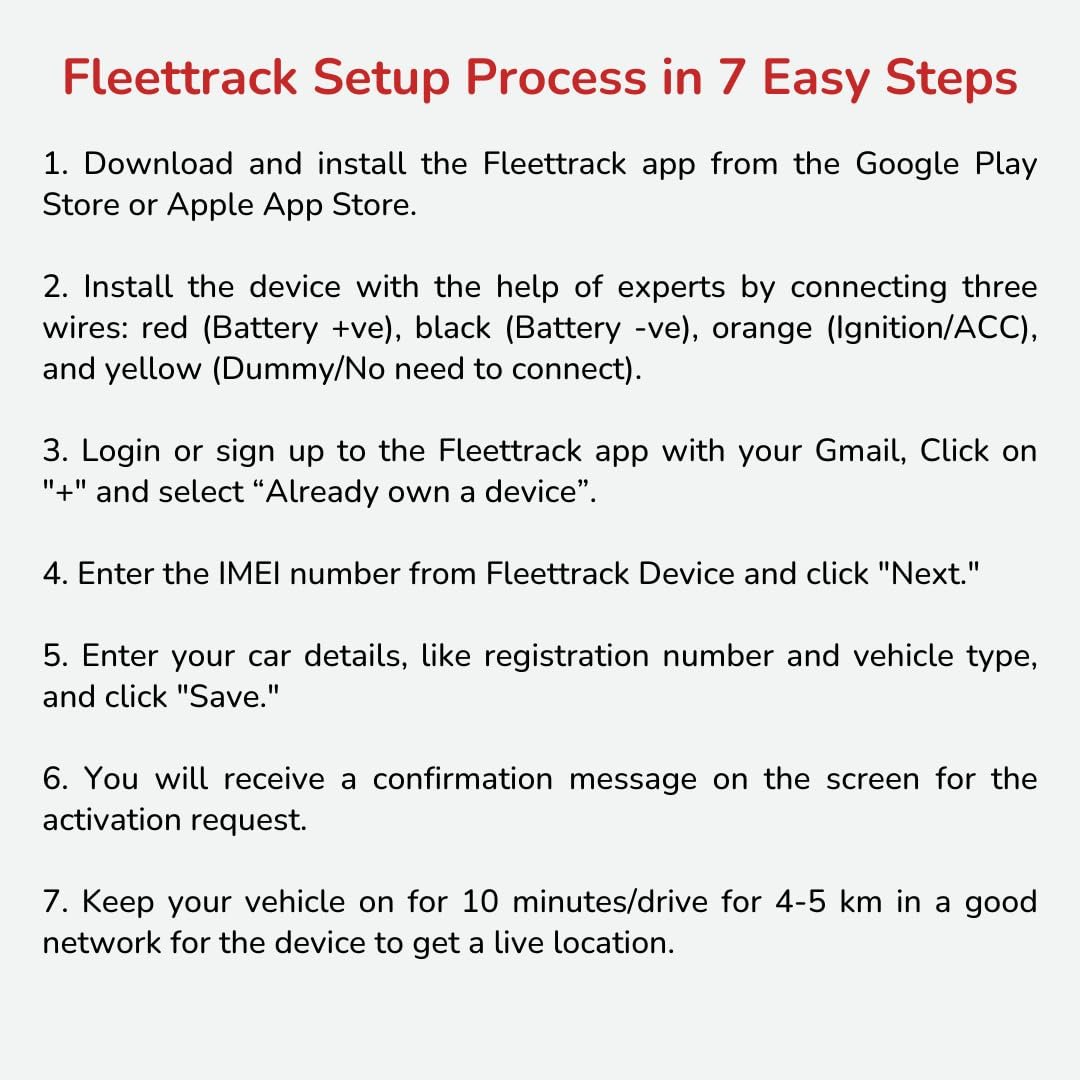 Fleettrack Setup Process in 7 Easy Steps

1. Download and install the Fleettrack app from the Google Play Store or Apple App Store.

2. Install the device with the help of experts by connecting three wires: red (Battery +ve), black (Battery -ve), orange (Ignition/ACC), and yellow (Dummy/No need to connect).

3. Login or sign up to the Fleettrack app with your Gmail, Click on "+" and select “Already own a device”.

4. Enter the IMEI number from Fleettrack Device and click "Next."

5. Enter your car details, like registration number and vehicle type, and click "Save."

6. You will receive a confirmation message on the screen for the activation request.

7. Keep your vehicle on for 10 minutes/drive for 4-5 km in a good network for the device to get a live location.