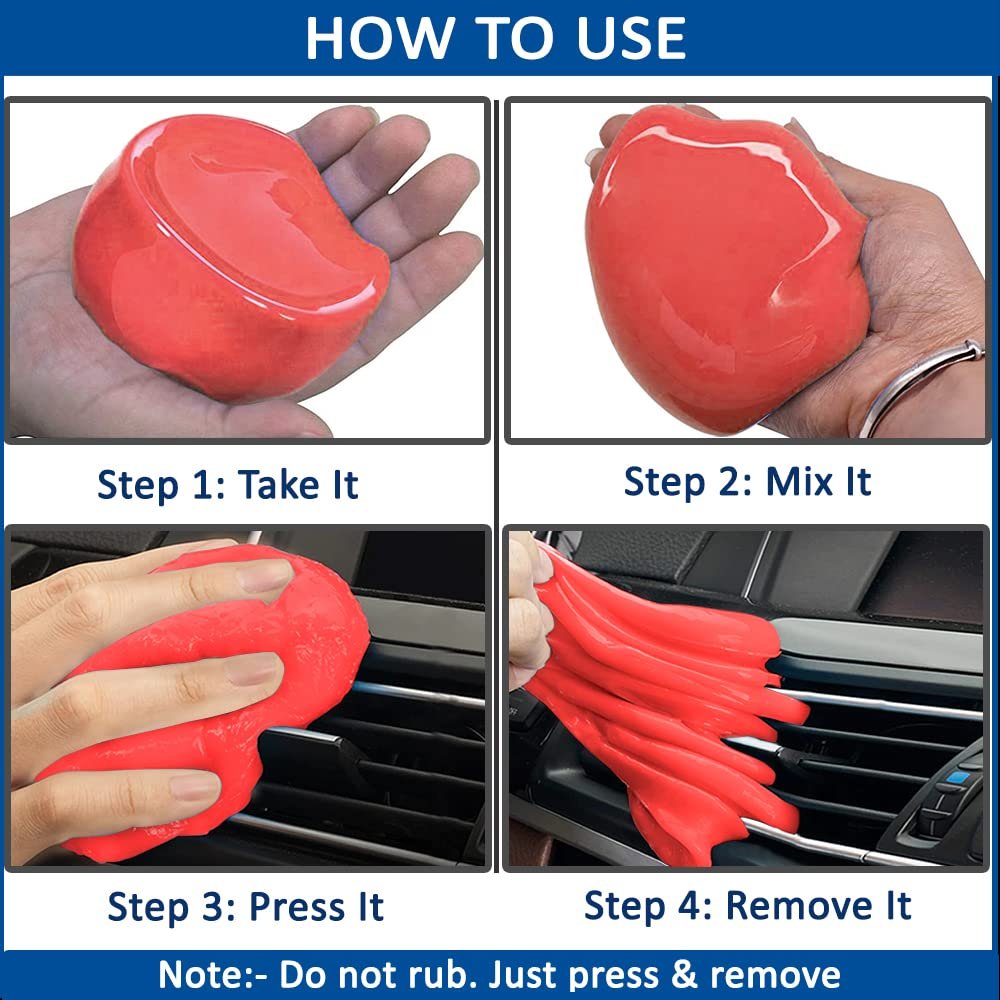 HOW TO USE

Step 1: Take It

Step 2: Mix It

Step 3: Press It

Step 4: Remove It

Note:- Do not rub. Just press & remove